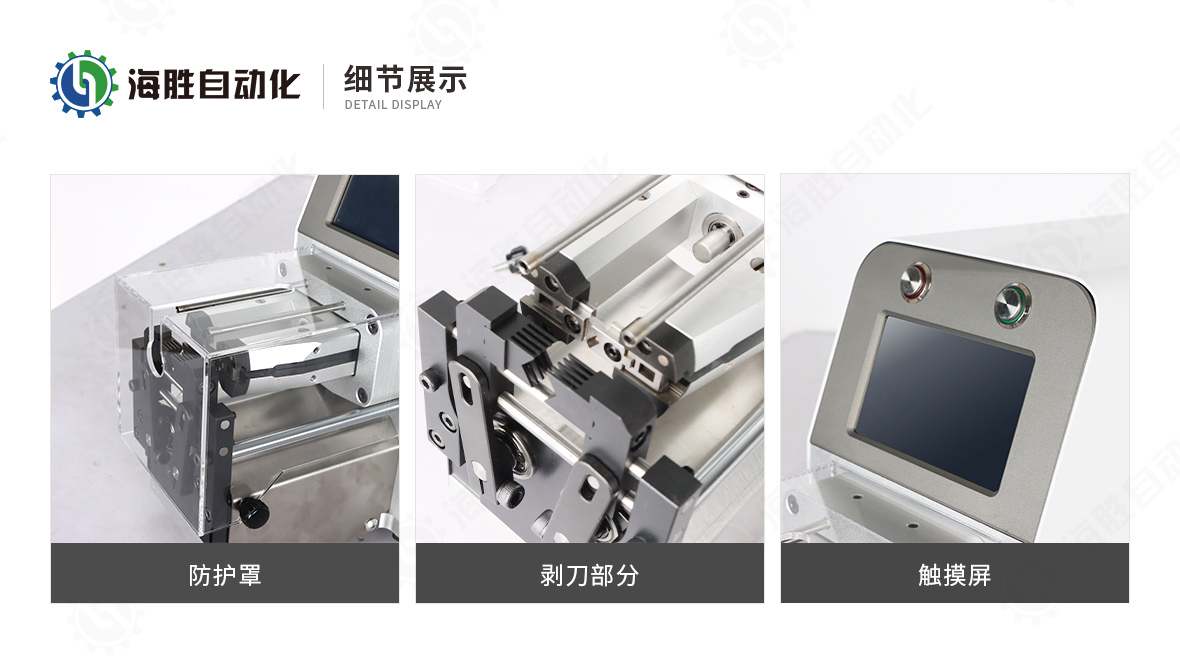 海胜自动化

细节展示
DETAIL DISPLAY

防护罩

剥刀部分

触摸屏