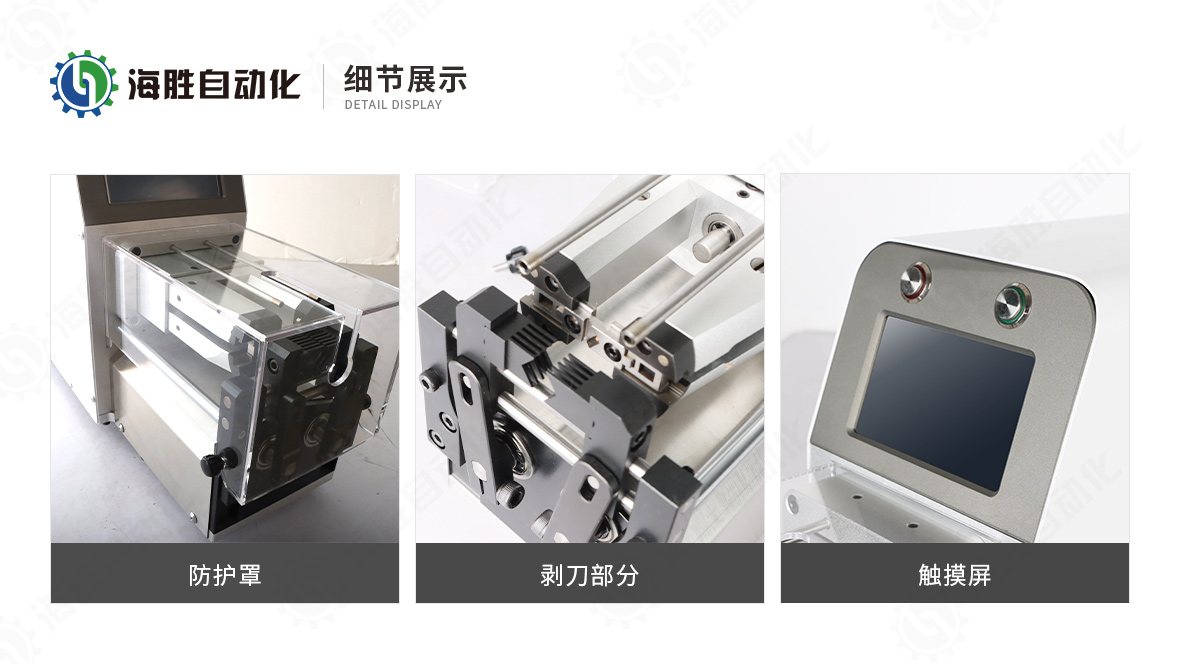 海胜自动化

细节展示
DETAIL DISPLAY

防护罩

剥刀部分

触摸屏